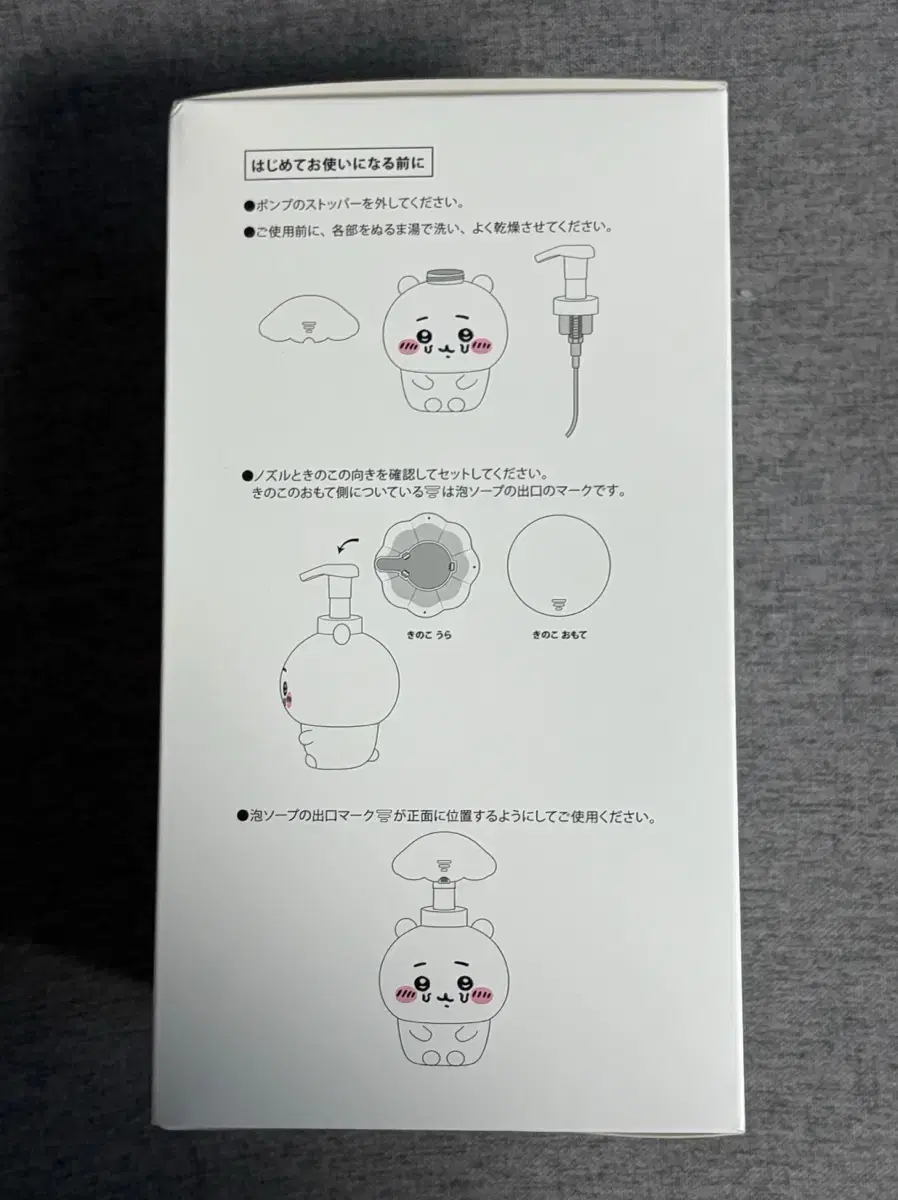 はじめてお使いになる前に

●ポンプのストッパーを外してください。

●ご使用前に、各部をぬるま湯で洗い、よく乾燥させてください。

●ノズルときのこの向きを確認してセットしてください。
きのこのおもて側についている は泡ソープの出口のマークです。

きのこ うら

きのこ おもて

●泡ソープの出口マーク が正面に位置するようにしてご使用ください。